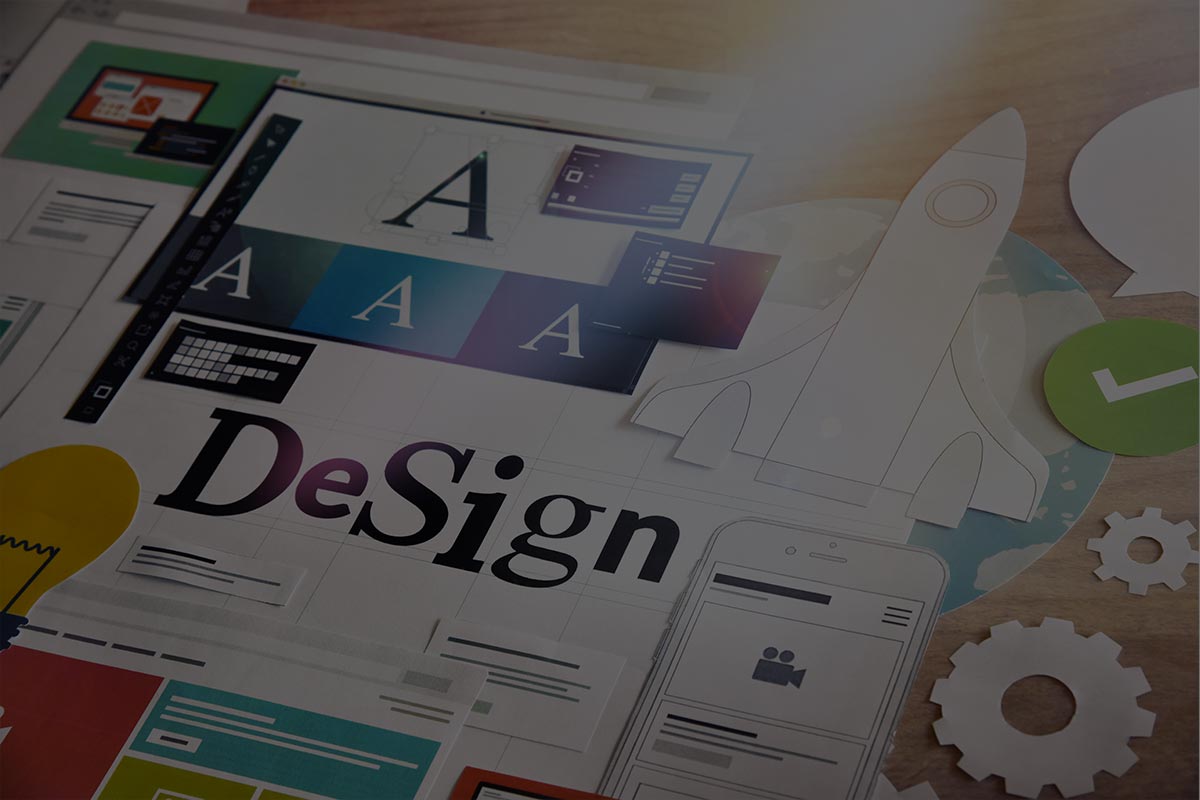 A
A A A
DeSign